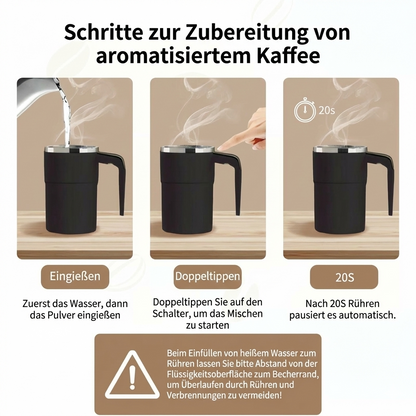 Schritte zur Zubereitung von aromatisiertem Kaffee

20s

Eingießen

Zuerst das Wasser, dann das Pulver eingießen

Doppeltippen

Doppeltippen Sie auf den Schalter, um das Mischen zu starten

20S

Nach 20S Rühren pausiert es automatisch.

Beim Einfüllen von heißem Wasser zum Rühren lassen Sie bitte Abstand von der Flüssigkeitsoberfläche zum Becherrand, um Überlaufen durch Rühren und Verbrennungen zu vermeiden!